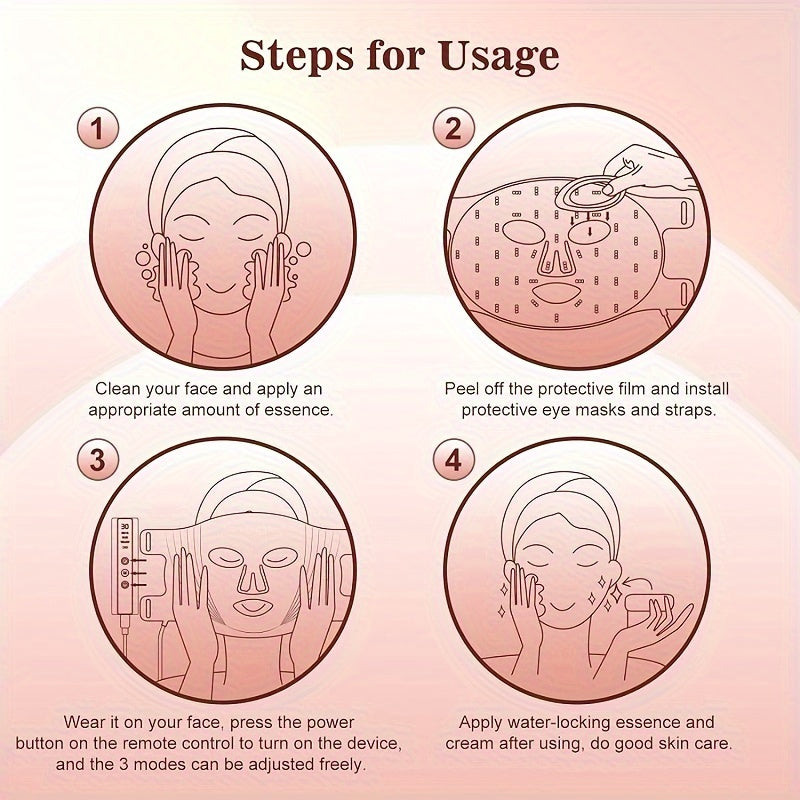 Steps for Usage

1

Clean your face and apply an appropriate amount of essence.

2

Peel off the protective film and install protective eye masks and straps.

3

Wear it on your face, press the power button on the remote control to turn on the device, and the 3 modes can be adjusted freely.

4

Apply water-locking essence and cream after using, do good skin care.