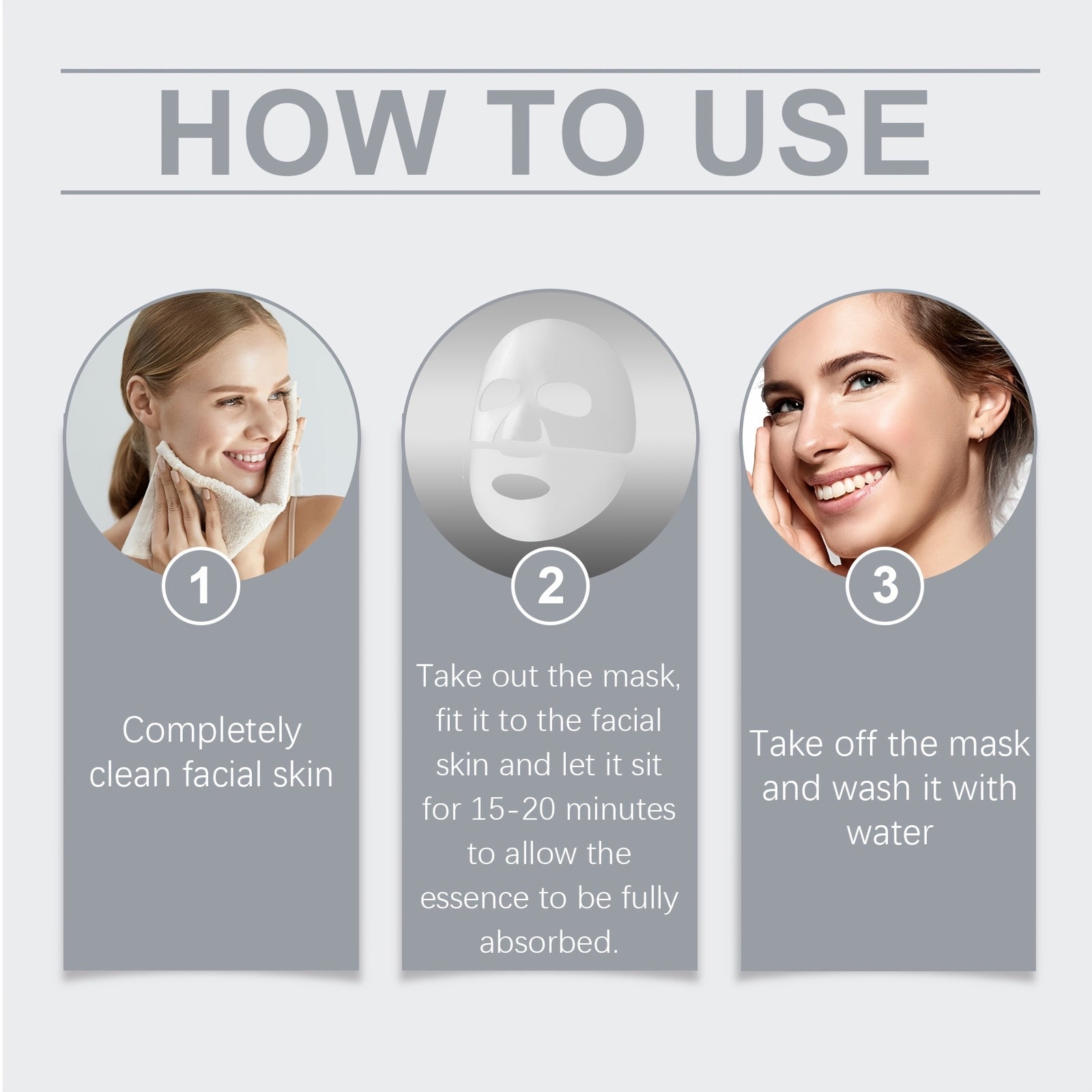 HOW TO USE

1

Completely clean facial skin

2

Take out the mask, fit it to the facial skin and let it sit for 15-20 minutes to allow the essence to be fully absorbed.

3

Take off the mask and wash it with water