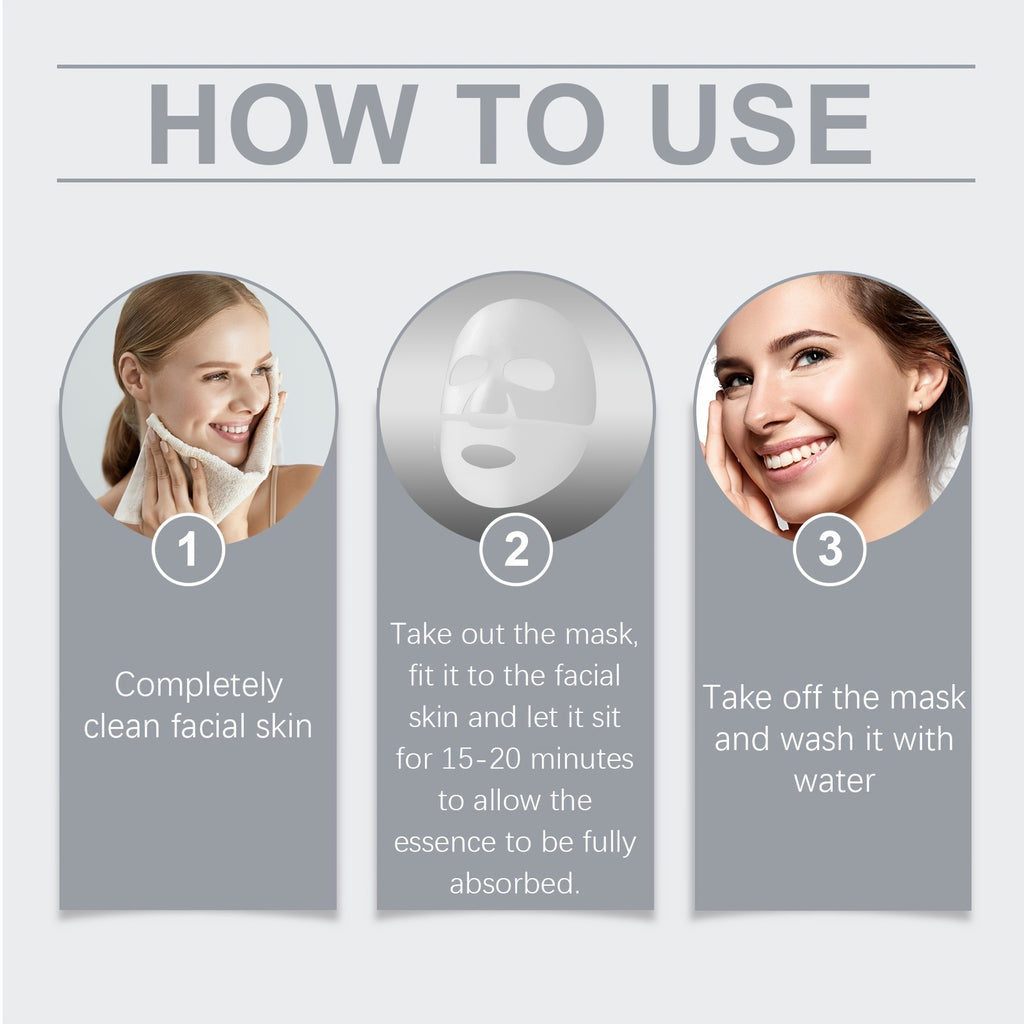 HOW TO USE

1

Completely clean facial skin

2

Take out the mask, fit it to the facial skin and let it sit for 15-20 minutes to allow the essence to be fully absorbed.

3

Take off the mask and wash it with water